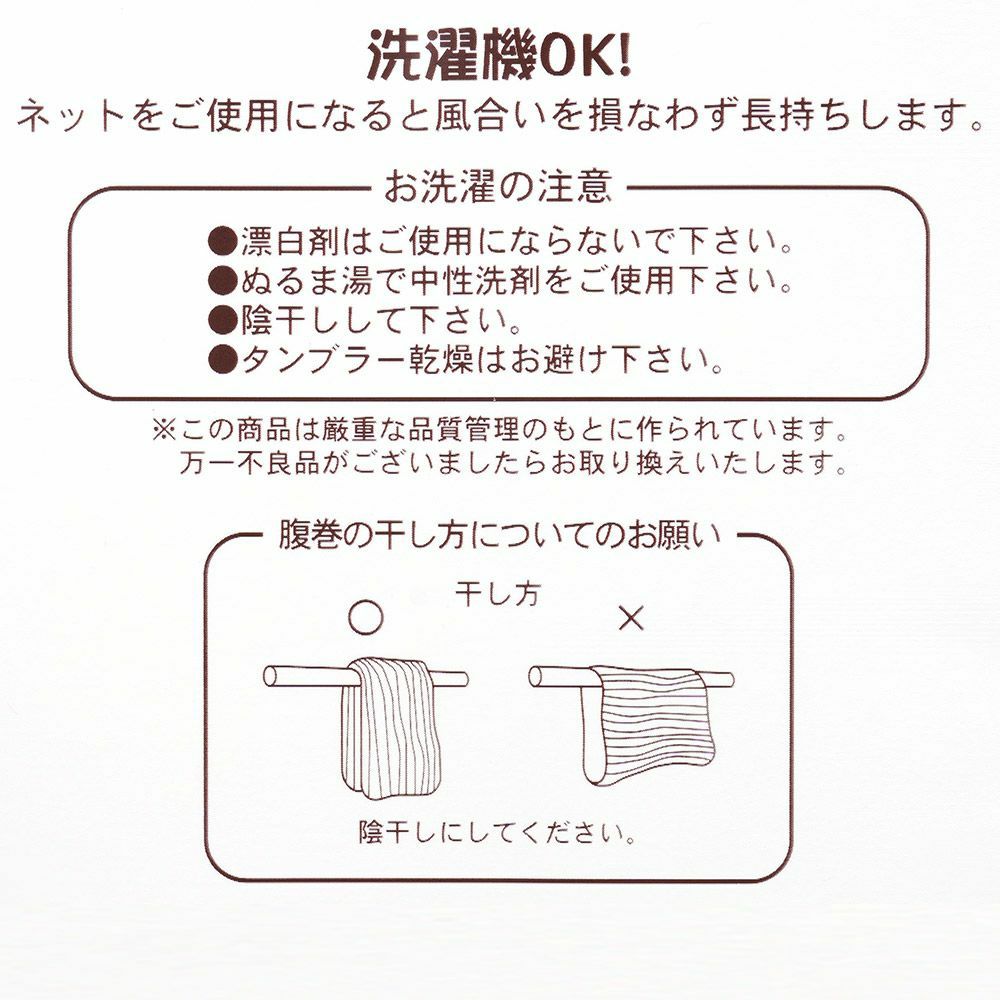 洗濯機OK!
ネットをご使用になると風合いを損なわず長持ちします。

お洗濯の注意
●漂白剤はご使用にならないで下さい。
●ぬるま湯で中性洗剤をご使用下さい。
●陰干しして下さい。
●タンブラー乾燥はお避け下さい。

※この商品は厳重な品質管理のもとに作られています。
万一不良品がございましたらお取り換えいたします。

腹巻の干し方についてのお願い
干し方
○
×
陰干しにしてください。