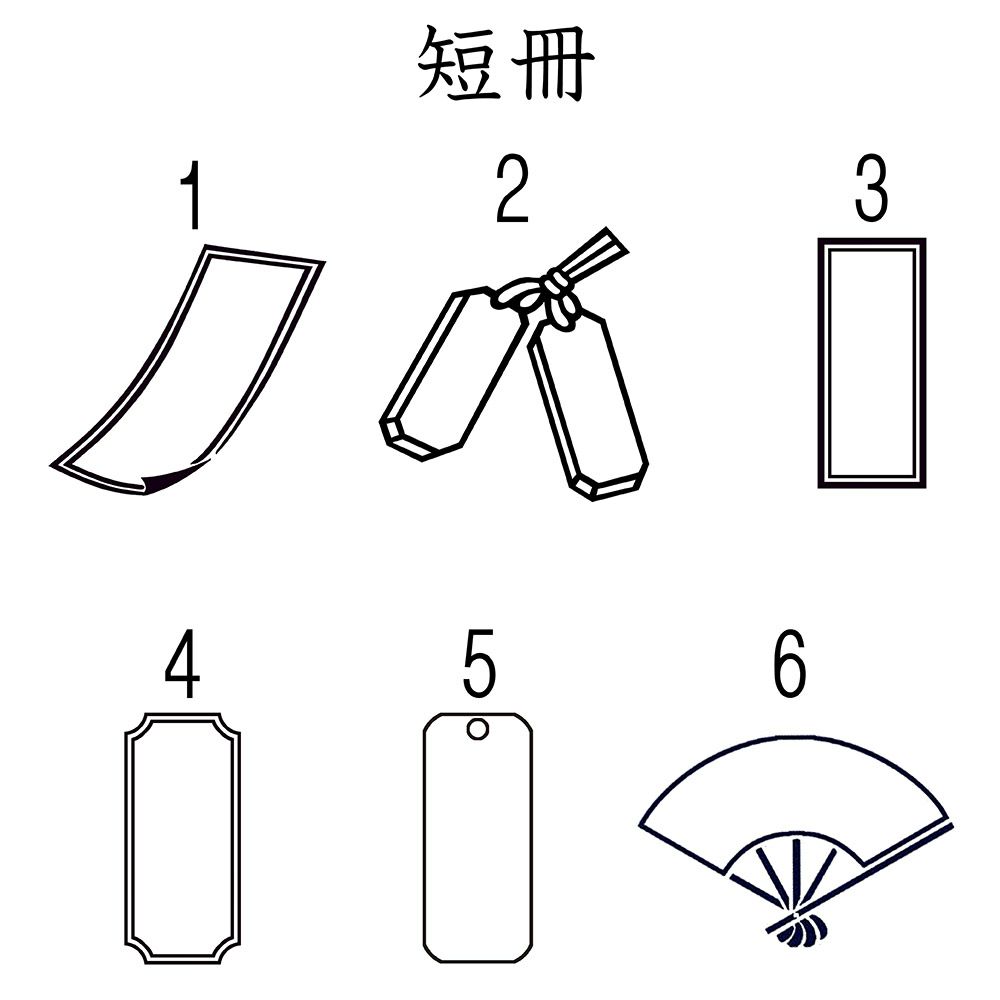 短冊

1

2

3

4

5

6