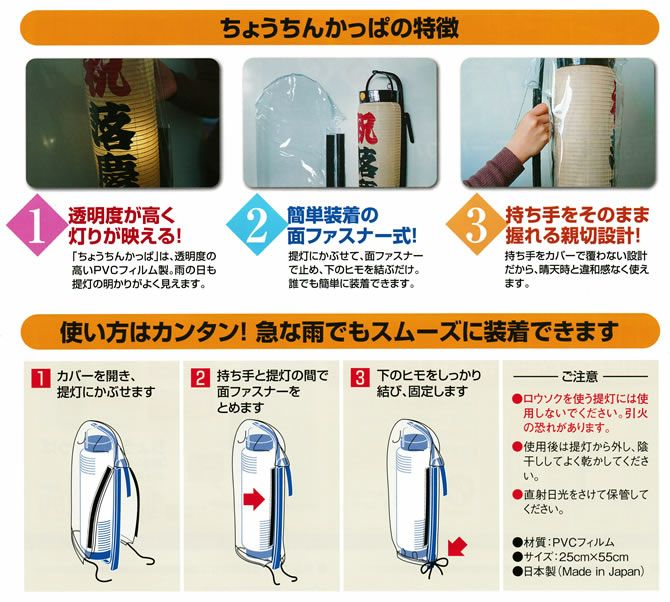 ちょうちんかっぱの特徴

祝
落慶

祝
落

1 透明度が高く灯りが映える!

「ちょうちんかっぱ」は、透明度の高いPVCフィルム製。雨の日も提灯の明かりがよく見えます。

2 簡単装着の面ファスナー式!

提灯にかぶせて、面ファスナーで止め、下のヒモを結ぶだけ。誰でも簡単に装着できます。

3 持ち手をそのまま握れる親切設計!

持ち手をカバーで覆わない設計だから、晴天時と違和感なく使えます。

使い方はカンタン! 急な雨でもスムーズに装着できます

1 カバーを開き、提灯にかぶせます

2 持ち手と提灯の間で面ファスナーをとめます

3 下のヒモをしっかり結び、固定します

ご注意

●ロウソクを使う提灯には使用しないでください。引火の恐れがあります。

●使用後は提灯から外し、陰干ししてよく乾かしてください。

●直射日光をさけて保管してください。

●材質:PVCフィルム
●サイズ:25cm×55cm
●日本製(Made in Japan)